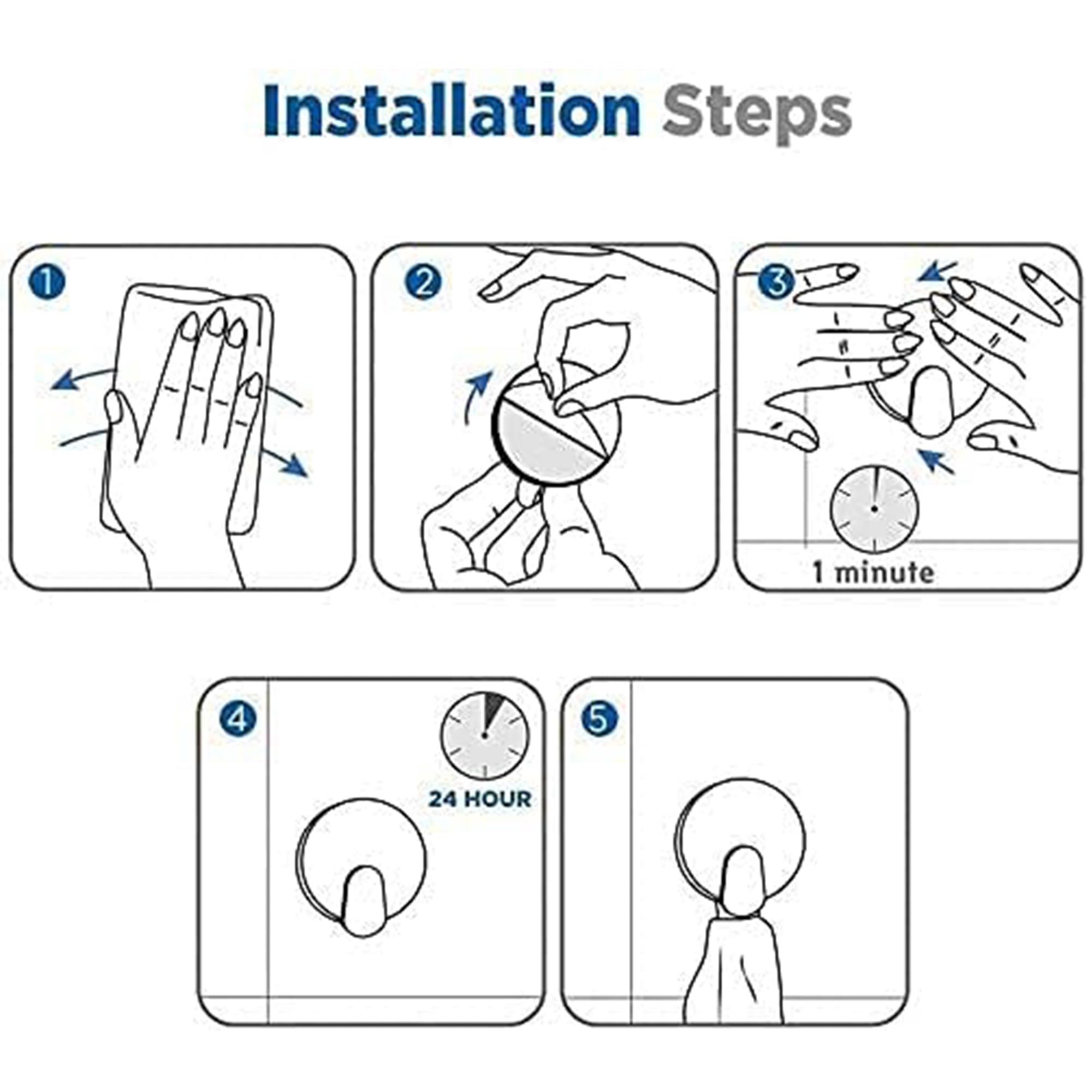 Installation Steps

1

2

3

1 minute

4

24 HOUR

5